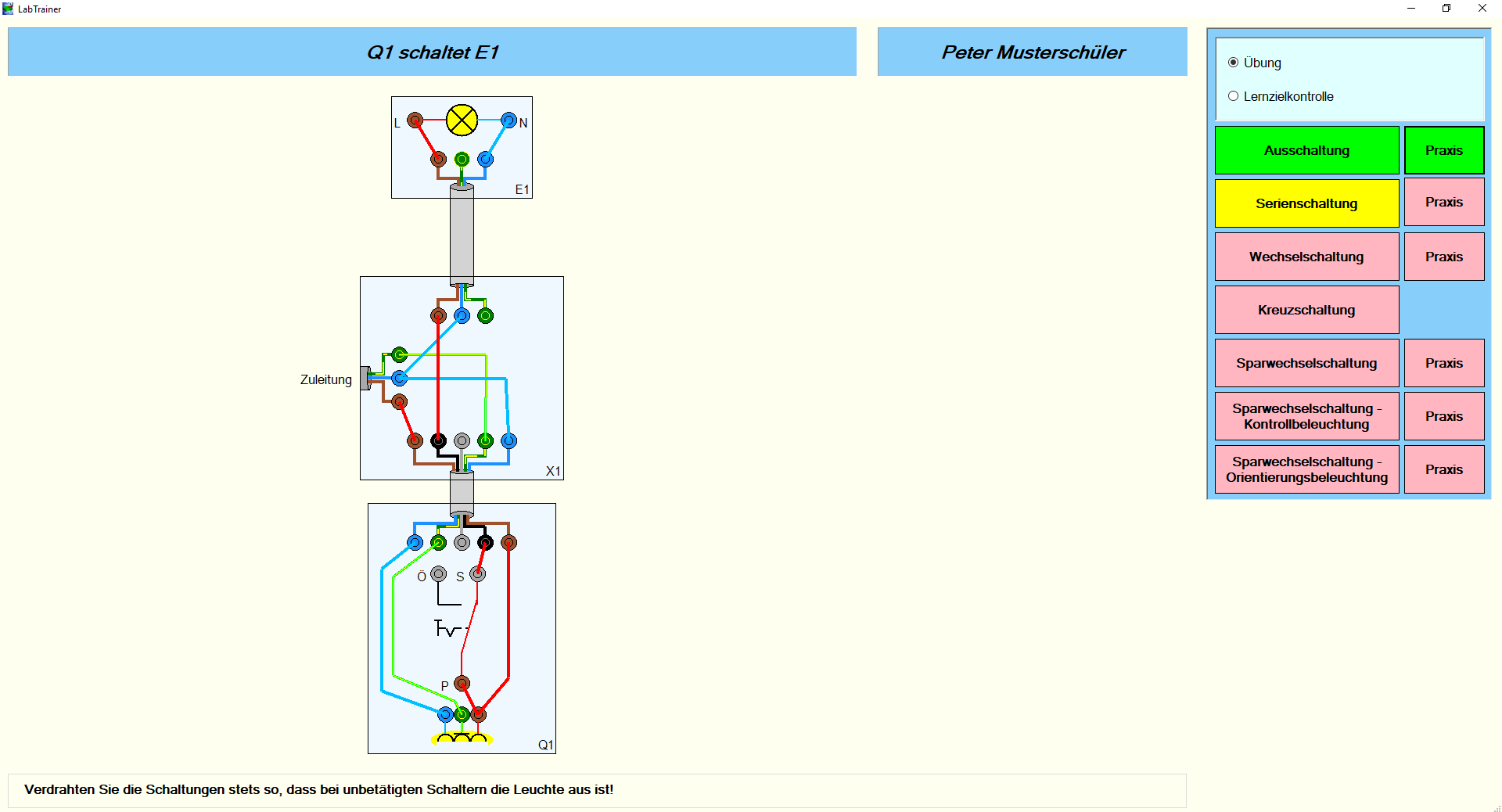 LabTrainer

Q1 schaltet E1

Peter Musterschüler

Übung

Lernzielkontrolle

Ausschaltung
Praxis

Serienschaltung
Praxis

Wechselschaltung
Praxis

Kreuzschaltung

Sparwechselschaltung
Praxis

Sparwechselschaltung - Kontrollbeleuchtung
Praxis

Sparwechselschaltung - Orientierungsbeleuchtung
Praxis

L
N
E1

Zuleitung

X1

Ö
S
P
Q1

Verdrahten Sie die Schaltungen stets so, dass bei unbetätigten Schaltern die Leuchte aus ist!